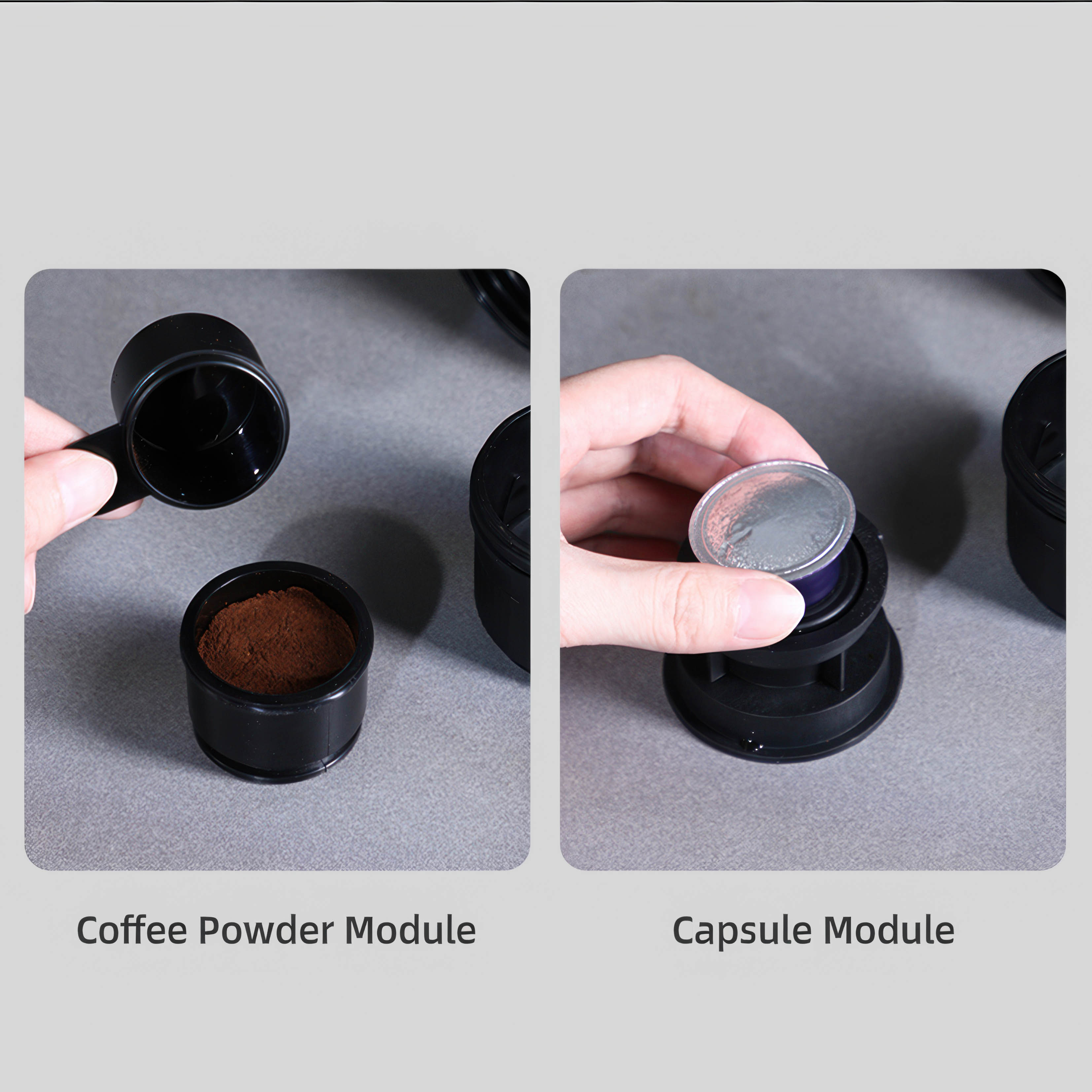 Coffee Powder Module

Capsule Module