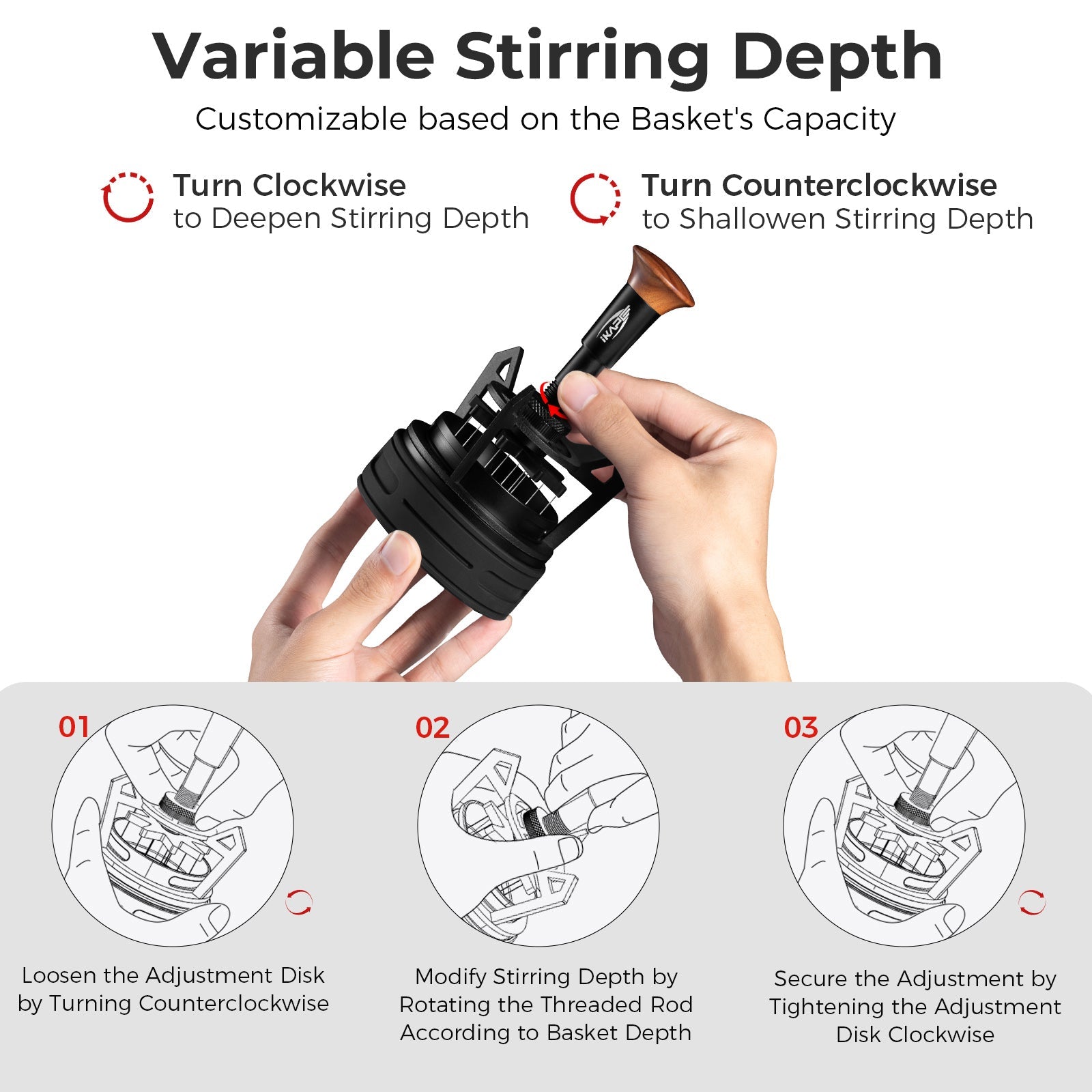 Variable Stirring Depth
Customizable based on the Basket's Capacity

Turn Clockwise
to Deepen Stirring Depth

Turn Counterclockwise
to Shallowen Stirring Depth

iKAPE

01
Loosen the Adjustment Disk by Turning Counterclockwise

02
Modify Stirring Depth by Rotating the Threaded Rod According to Basket Depth

03
Secure the Adjustment by Tightening the Adjustment Disk Clockwise