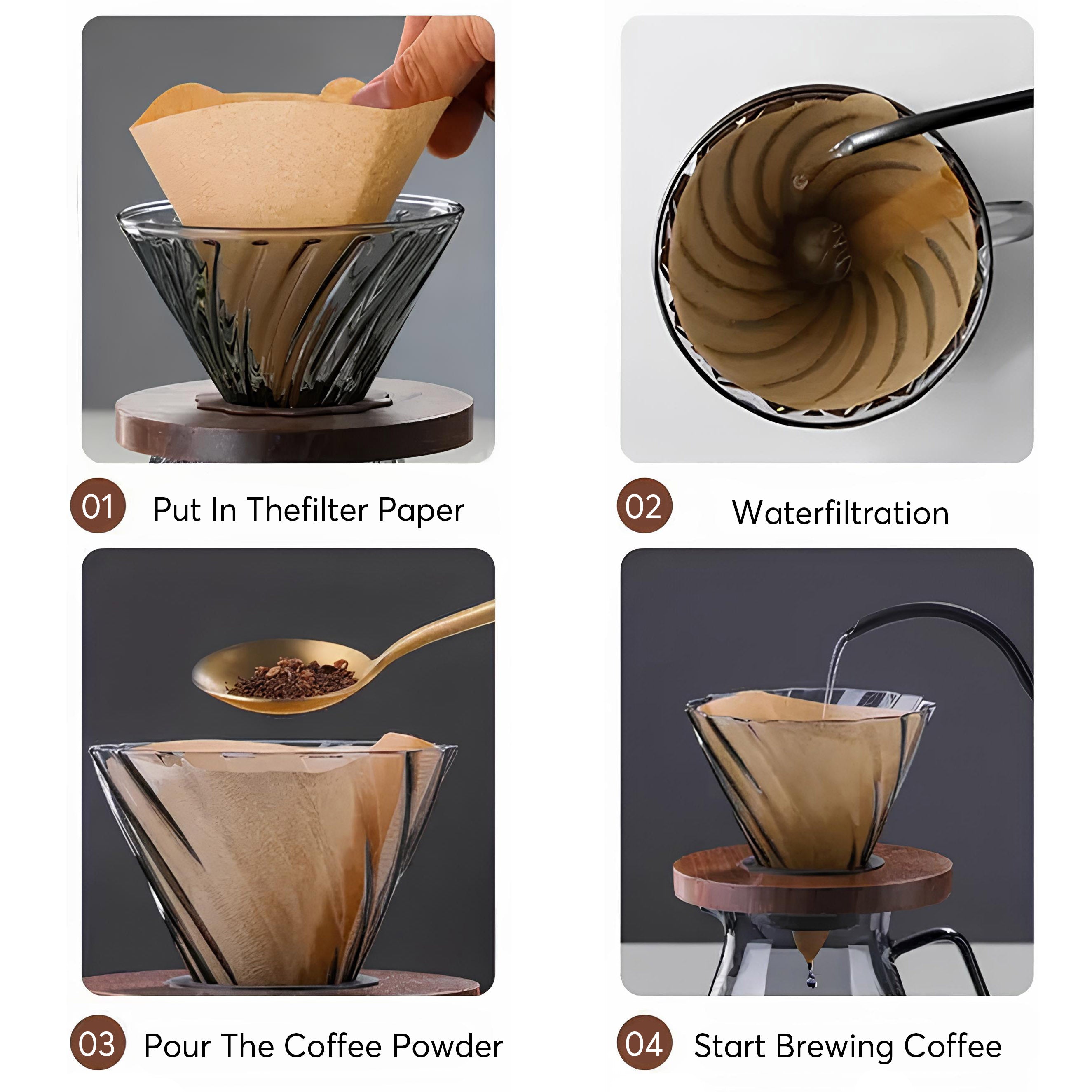 01 Put In Thefilter Paper

02 Waterfiltration

03 Pour The Coffee Powder

04 Start Brewing Coffee