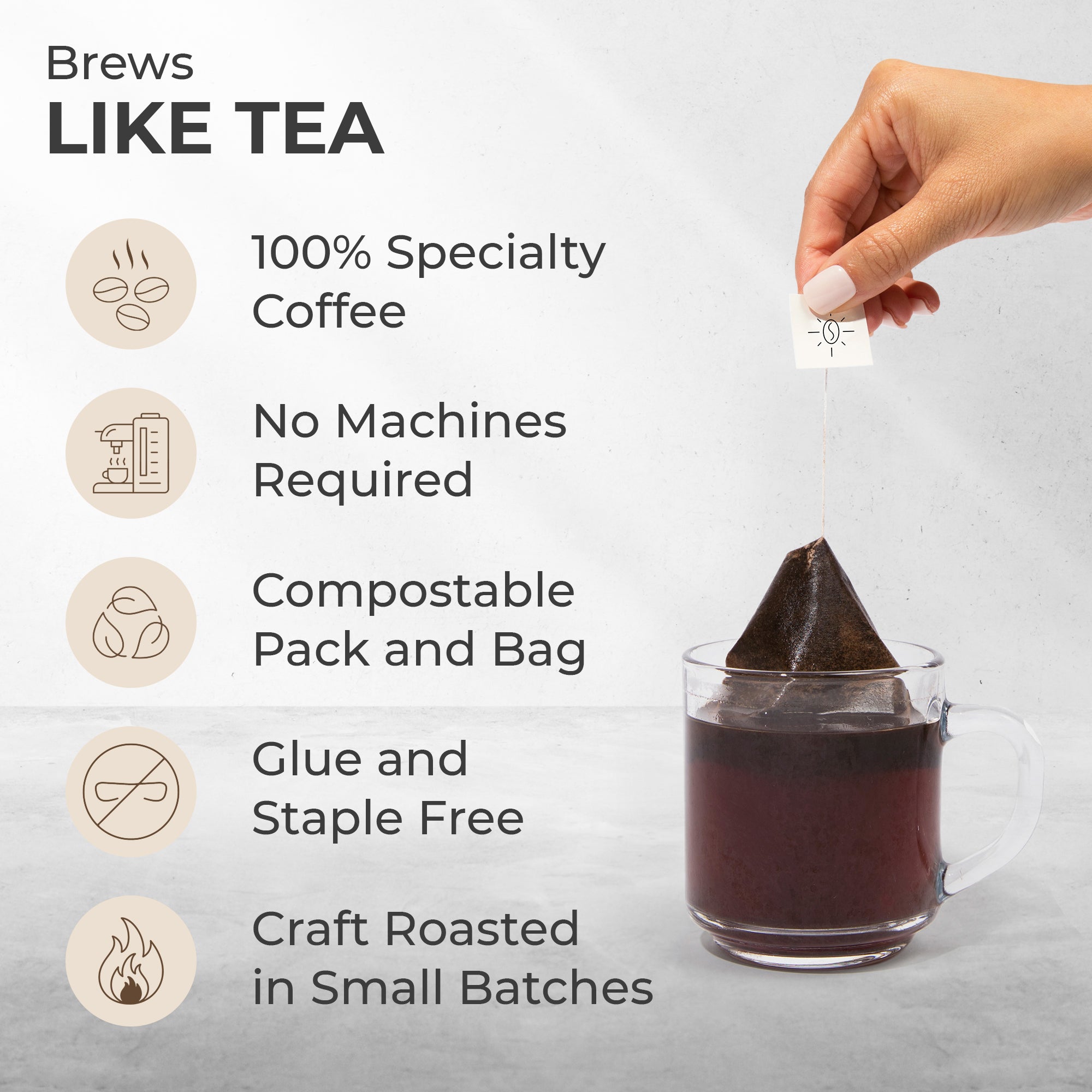 Brews
LIKE TEA

100% Specialty Coffee

No Machines Required

Compostable Pack and Bag

Glue and Staple Free

Craft Roasted in Small Batches