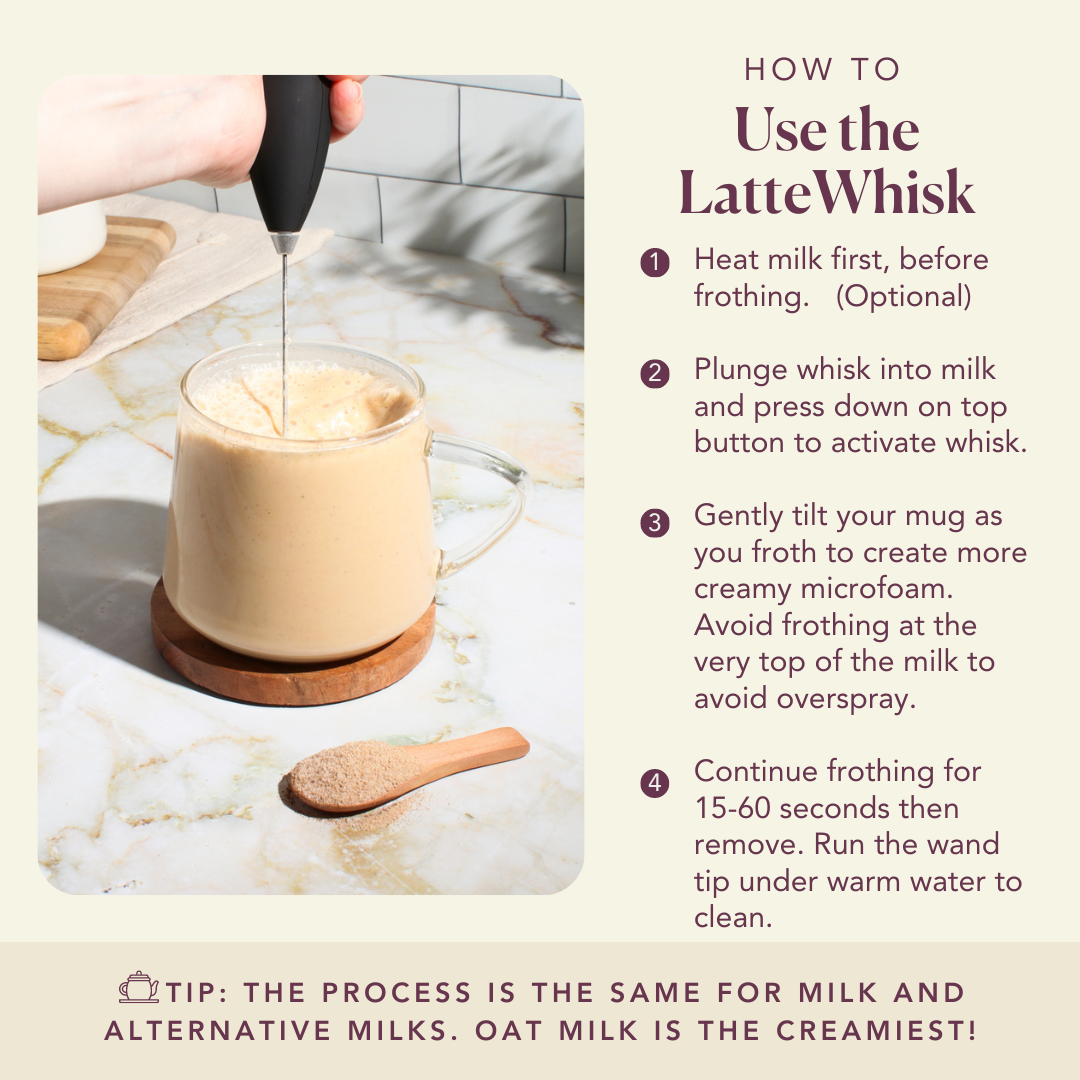 HOW TO
Use the LatteWhisk

1 Heat milk first, before frothing. (Optional)

2 Plunge whisk into milk and press down on top button to activate whisk.

3 Gently tilt your mug as you froth to create more creamy microfoam. Avoid frothing at the very top of the milk to avoid overspray.

4 Continue frothing for 15-60 seconds then remove. Run the wand tip under warm water to clean.

TIP: THE PROCESS IS THE SAME FOR MILK AND ALTERNATIVE MILKS. OAT MILK IS THE CREAMIEST!