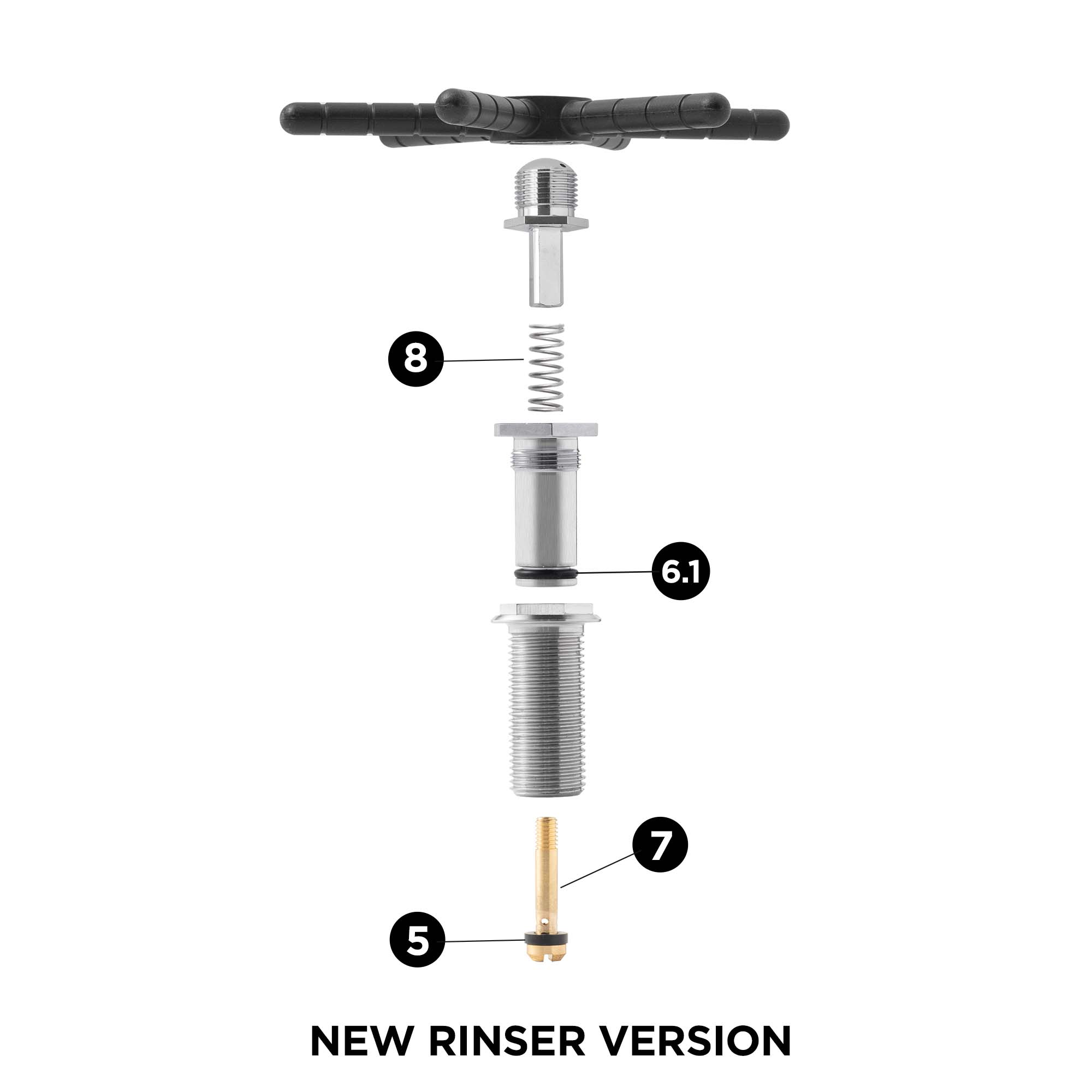 8

6.1

7

5

NEW RINSER VERSION