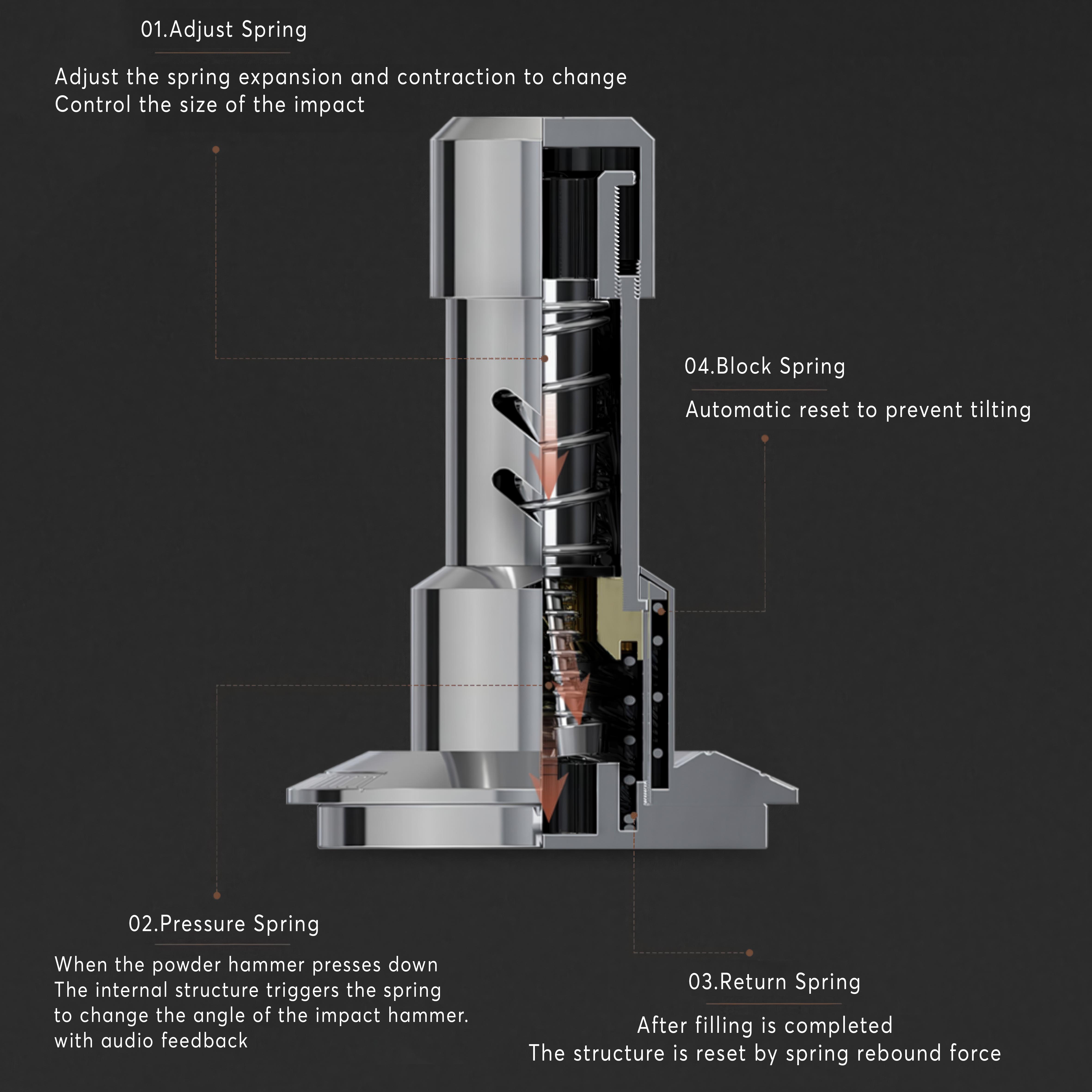 01.Adjust Spring

Adjust the spring expansion and contraction to change
Control the size of the impact

04.Block Spring

Automatic reset to prevent tilting

02.Pressure Spring

When the powder hammer presses down
The internal structure triggers the spring
to change the angle of the impact hammer.
with audio feedback

03.Return Spring

After filling is completed
The structure is reset by spring rebound force