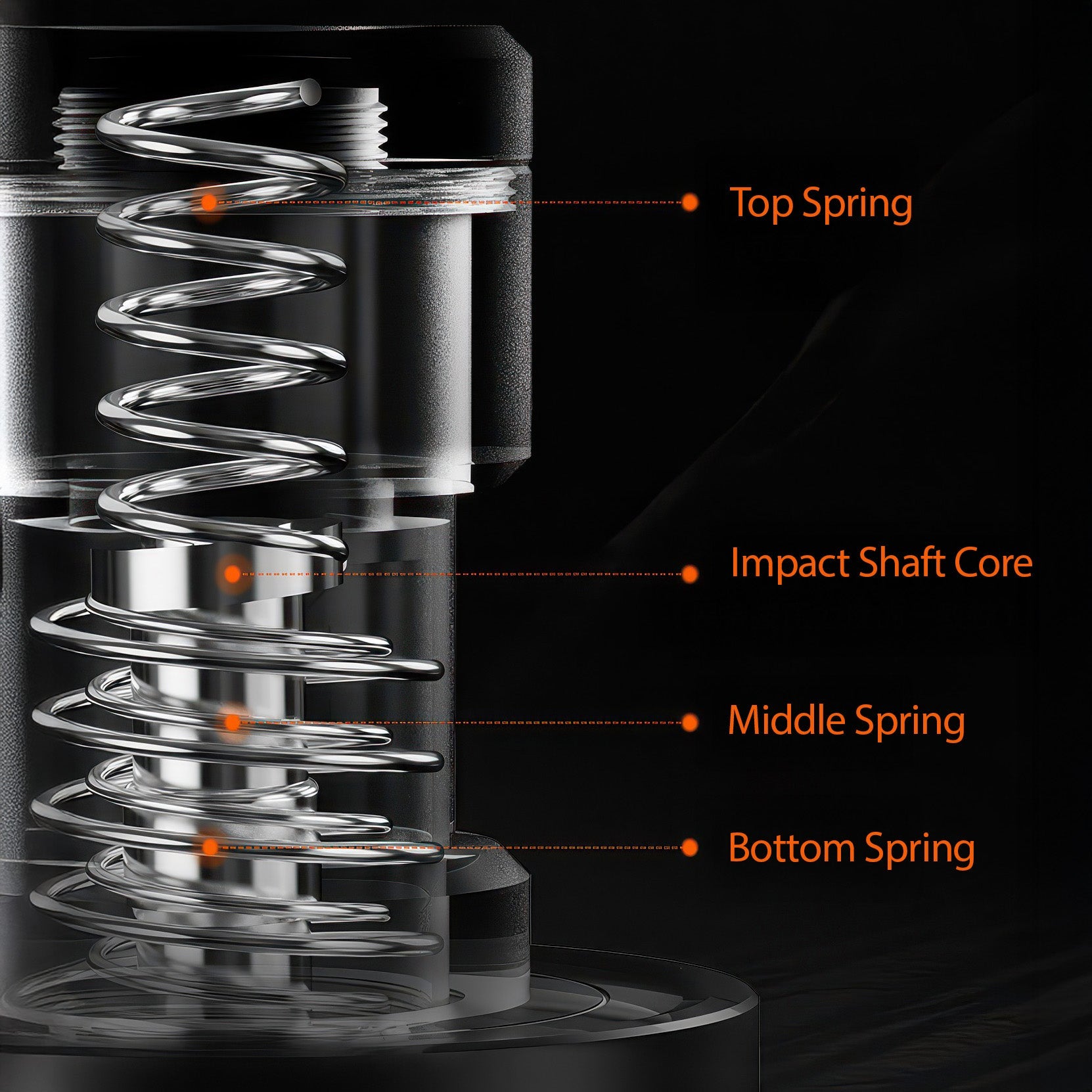 Top Spring

Impact Shaft Core

Middle Spring

Bottom Spring