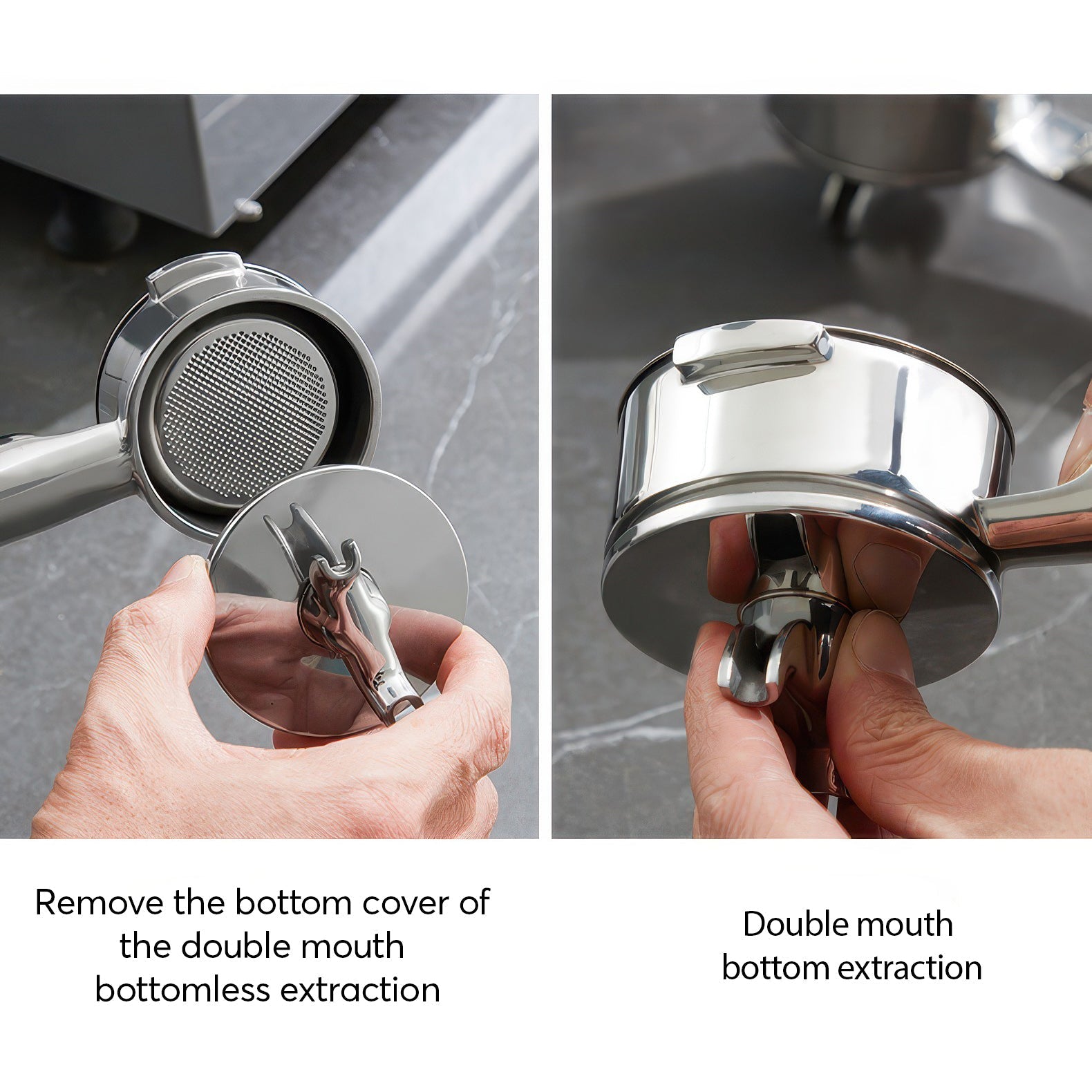 Remove the bottom cover of the double mouth bottomless extraction

Double mouth bottom extraction